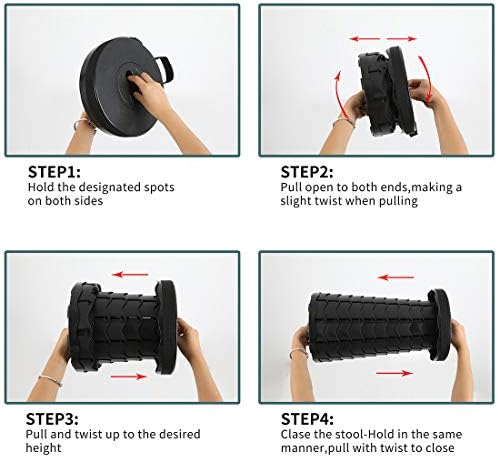 STEP1:
Hold the designated spots on both sides

STEP2:
Pull open to both ends,making a slight twist when pulling

STEP3:
Pull and twist up to the desired height

STEP4:
Clase the stool-Hold in the same manner,pull with twist to close