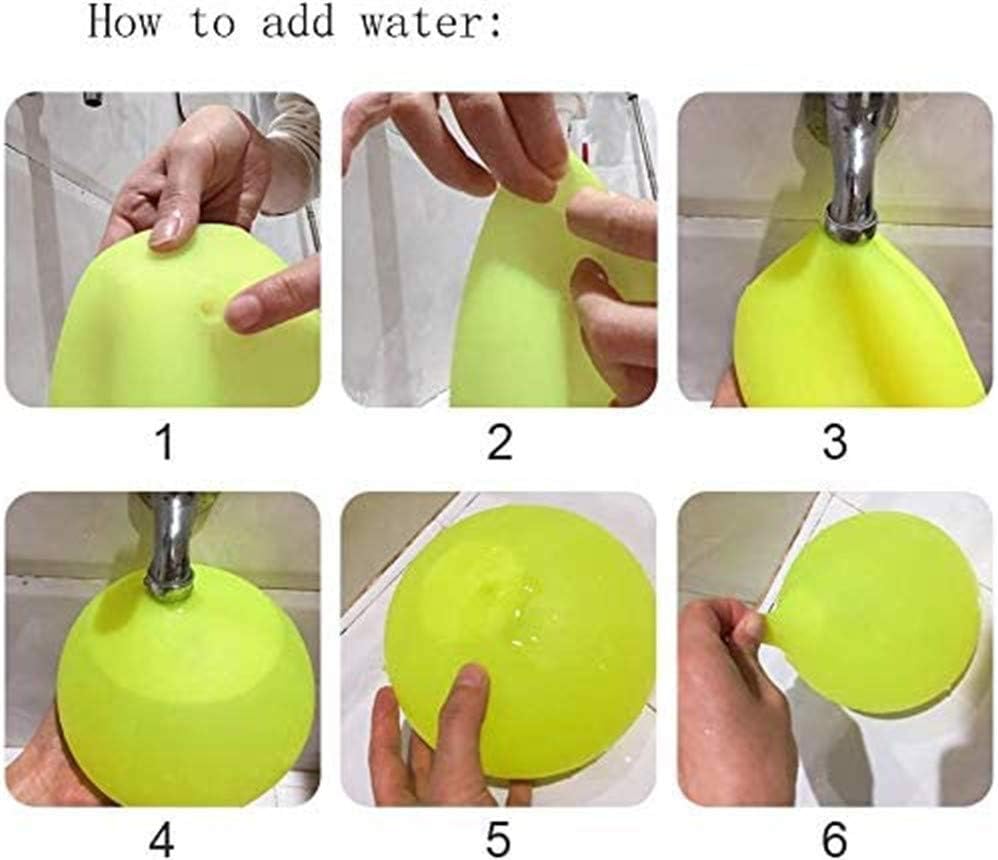 How to add water:

1

2

3

4

5

6