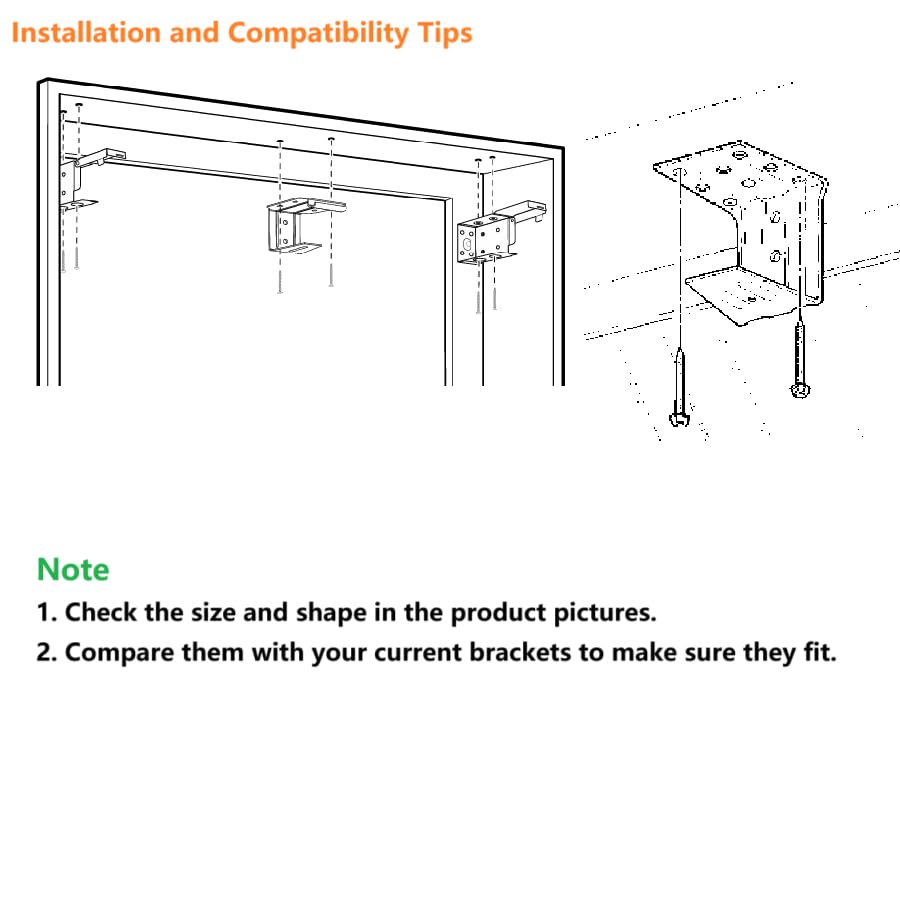 Installation and Compatibility Tips

Note
1. Check the size and shape in the product pictures.
2. Compare them with your current brackets to make sure they fit.