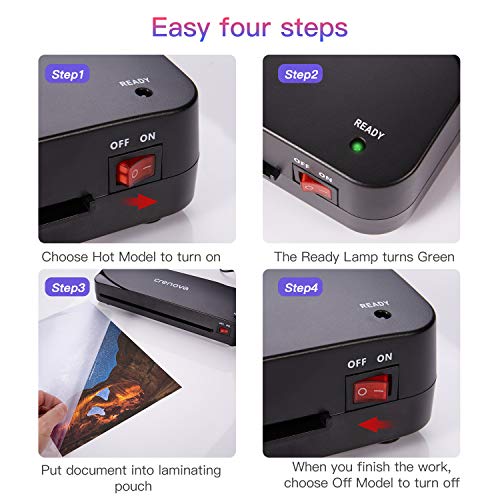 Easy four steps

Step1

READY

OFF ON

Choose Hot Model to turn on

Step2

READY

OFF ON

The Ready Lamp turns Green

Step3

crenova

Put document into laminating pouch

Step4

READY

OFF ON

When you finish the work, choose Off Model to turn off