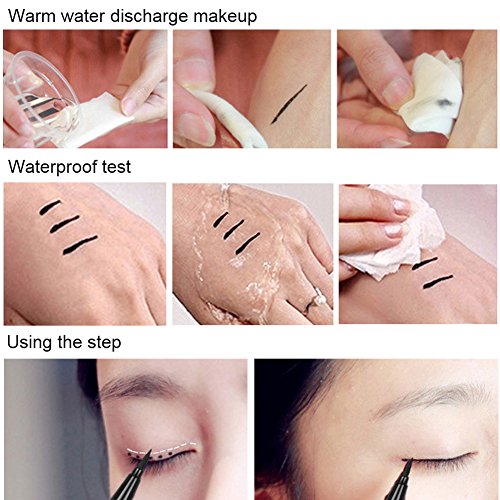 Warm water discharge makeup

Waterproof test

Using the step