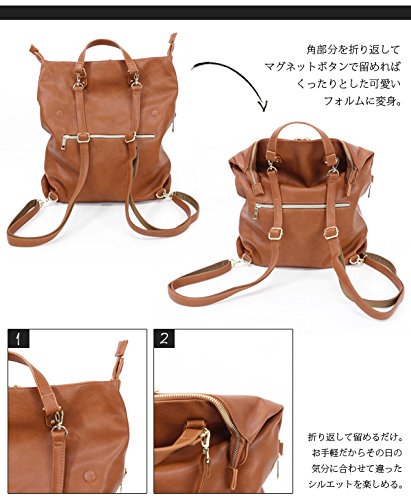 角部分を折り返して
マグネットボタンで留めれば
くったりとした可愛い
フォルムに変身。

1

2

折り返して留めるだけ。
お手軽だからその日の
気分に合わせて違った
シルエットを楽しめる。