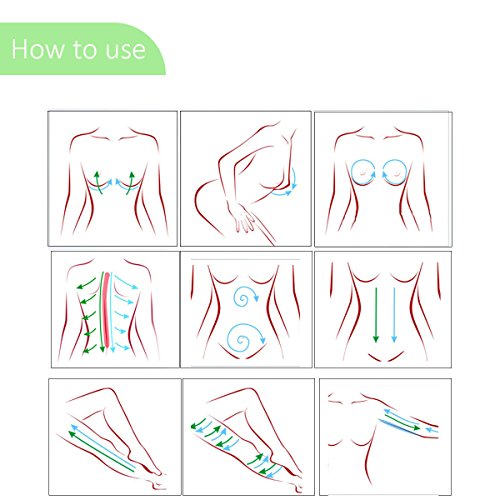 How to use