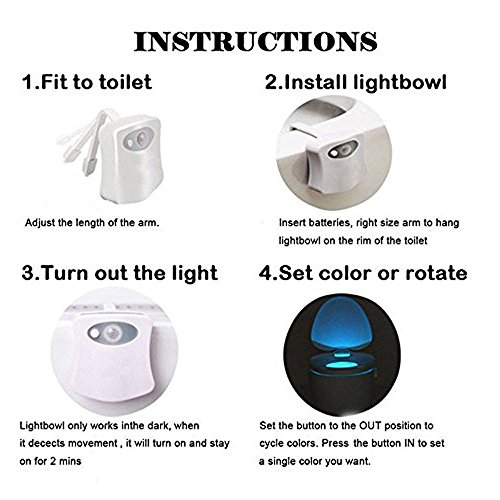 INSTRUCTIONS

1.Fit to toilet

Adjust the length of the arm.

2.Install lightbowl

Insert batteries, right size arm to hang lightbowl on the rim of the toilet

3.Turn out the light

Lightbowl only works inthe dark, when it decects movement , it will turn on and stay on for 2 mins

4.Set color or rotate

Set the button to the OUT position to cycle colors. Press the button IN to set a single color you want.