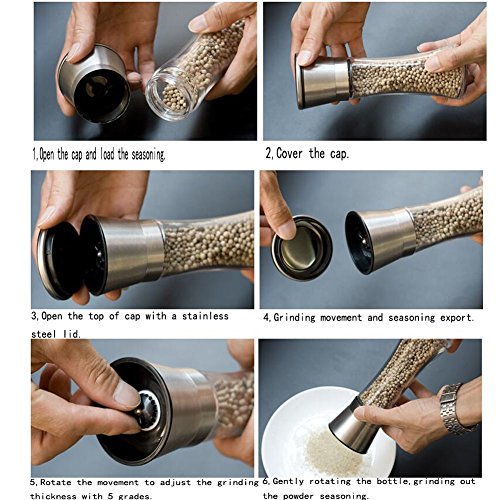 1,Open the cap and load the seasoning.

2,Cover the cap.

3,Open the top of cap with a stainless steel lid.

4,Grinding movement and seasoning export.

5,Rotate the movement to adjust the grinding thickness with 5 grades.

6,Gently rotating the bottle,grinding out the powder seasoning.