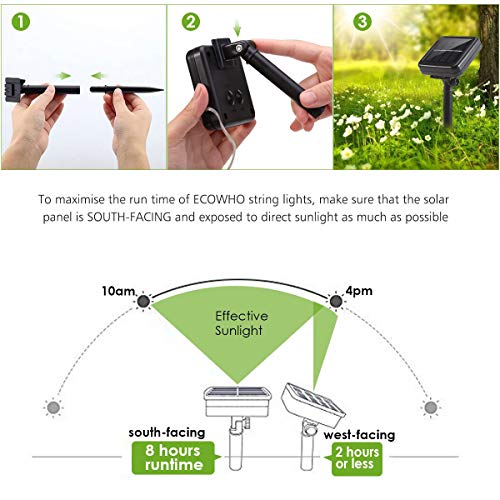 1

2

3

To maximise the run time of ECOWHO string lights, make sure that the solar panel is SOUTH-FACING and exposed to direct sunlight as much as possible

10am

4pm

Effective Sunlight

south-facing

8 hours runtime

west-facing

2 hours or less