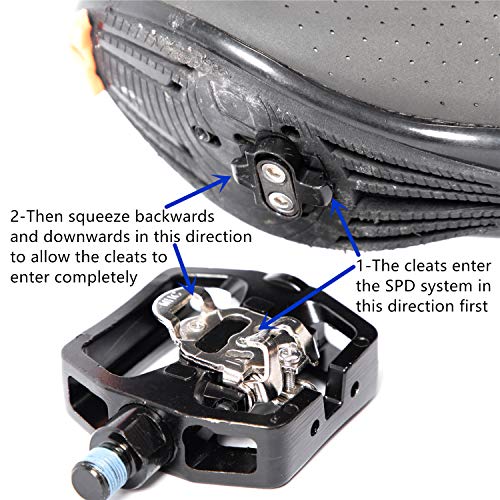 2-Then squeeze backwards and downwards in this direction to allow the cleats to enter completely

1-The cleats enter the SPD system in this direction first