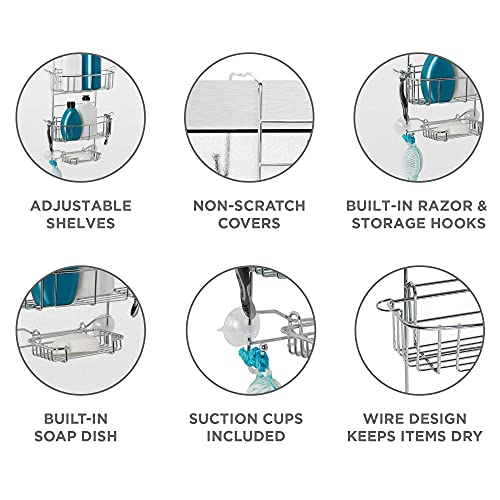 ADJUSTABLE SHELVES

NON-SCRATCH COVERS

BUILT-IN RAZOR & STORAGE HOOKS

BUILT-IN SOAP DISH

SUCTION CUPS INCLUDED

WIRE DESIGN KEEPS ITEMS DRY