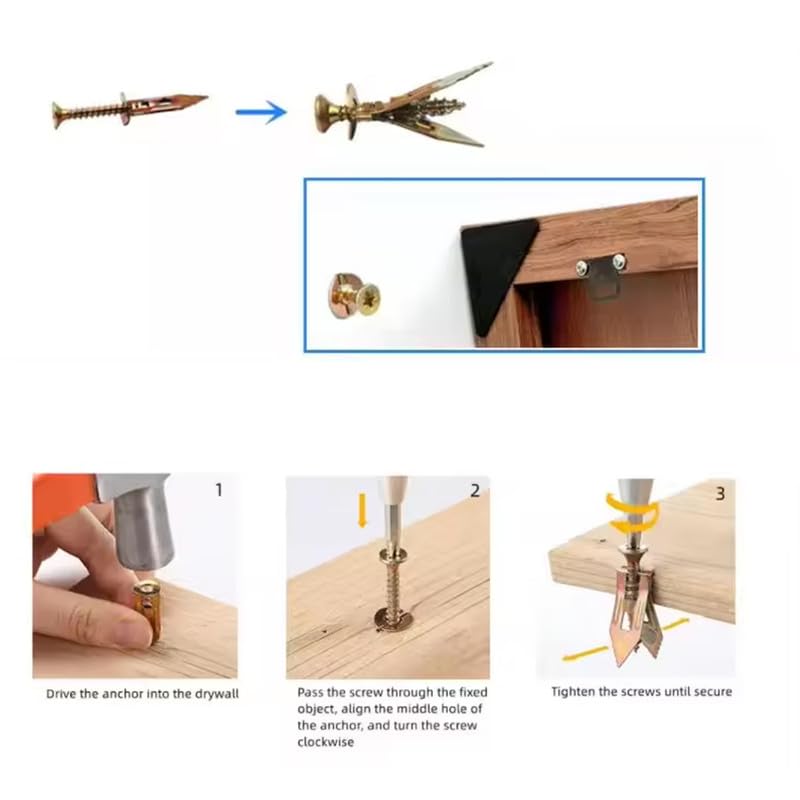 1

Drive the anchor into the drywall

2

Pass the screw through the fixed object, align the middle hole of the anchor, and turn the screw clockwise

3

Tighten the screws until secure