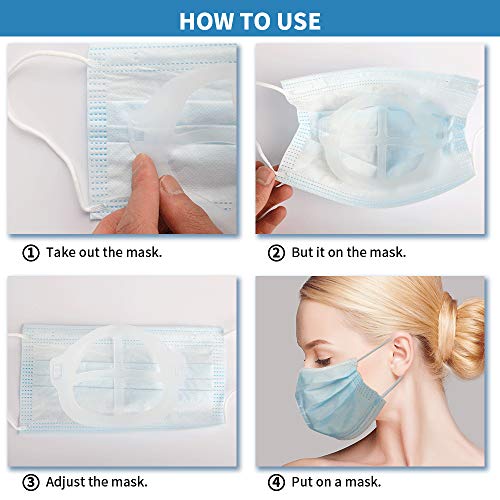 HOW TO USE

① Take out the mask.

② But it on the mask.

③ Adjust the mask.

④ Put on a mask.