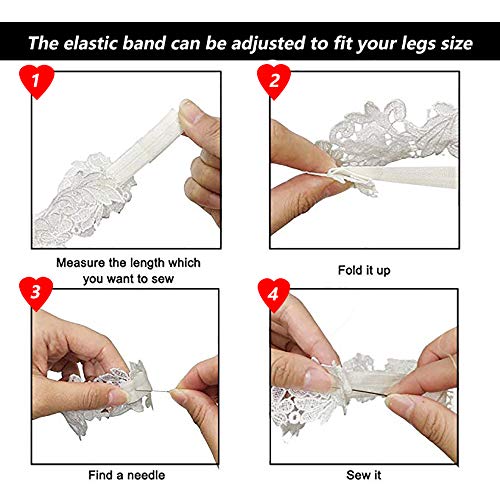 The elastic band can be adjusted to fit your legs size

1

Measure the length which you want to sew

2

Fold it up

3

Find a needle

4

Sew it