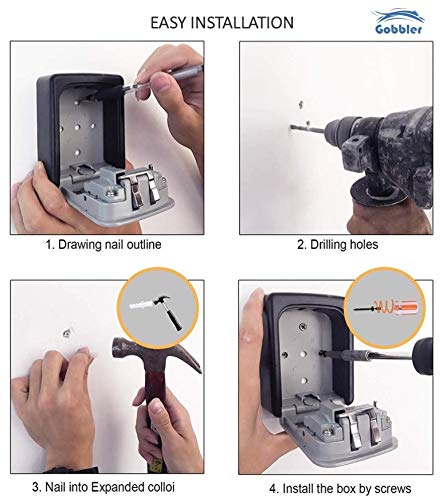 EASY INSTALLATION

Gobbler

1. Drawing nail outline

2. Drilling holes

3. Nail into Expanded colloi

4. Install the box by screws