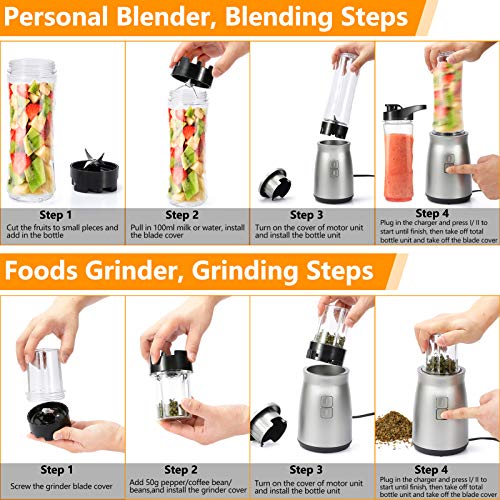 Personal Blender, Blending Steps

Step 1
Cut the fruits to small pieces and add in the bottle

Step 2
Pull in 100ml milk or water, install the blade cover

Step 3
Turn on the cover of motor unit and install the bottle unit

Step 4
Plug in the charger and press I/ II to start until finish, then take off total bottle unit and take off the blade cover

Foods Grinder, Grinding Steps

Step 1
Screw the grinder blade cover

Step 2
Add 50g pepper/coffee bean/ beans,and install the grinder cover

Step 3
Turn on the cover of motor unit and install the bottle unit

Step 4
Plug in the charger and press I/ II to start until finish, then take off total bottle unit and take off the blade cover