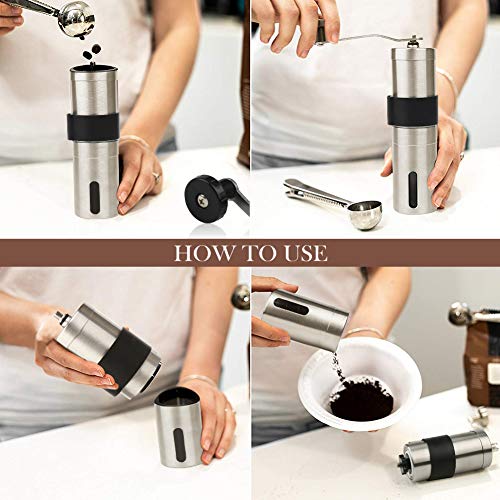 HOW TO USE