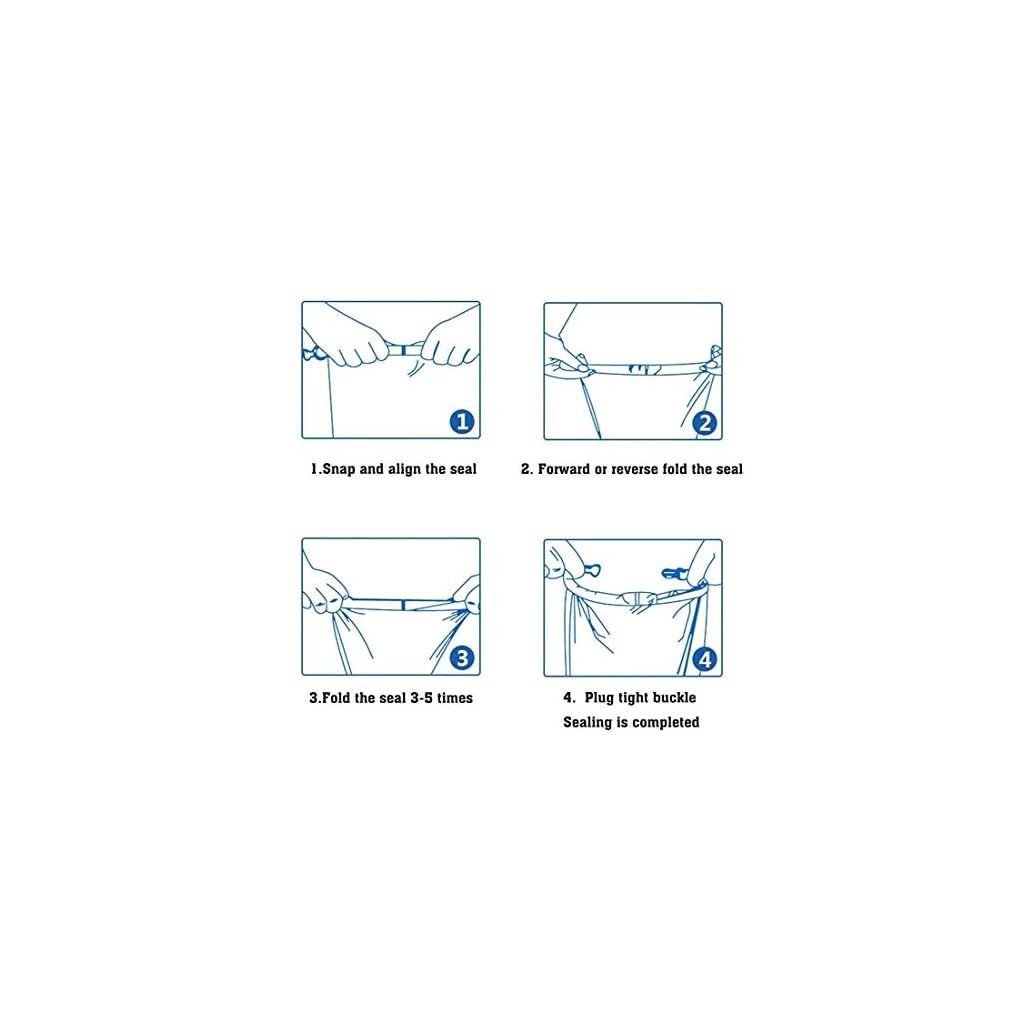 1

1.Snap and align the seal

2

2. Forward or reverse fold the seal

3

3.Fold the seal 3-5 times

4

4. Plug tight buckle
Sealing is completed