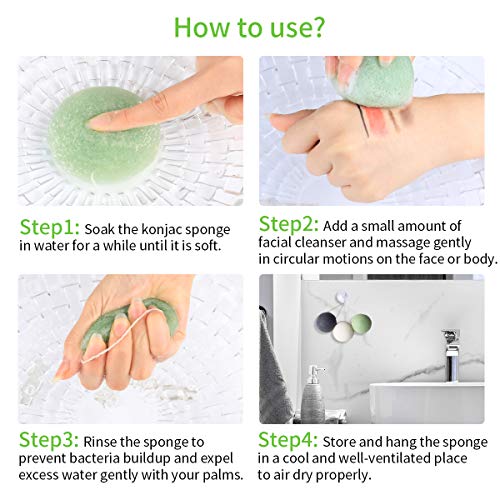 How to use?

Step1: Soak the konjac sponge in water for a while until it is soft.

Step2: Add a small amount of facial cleanser and massage gently in circular motions on the face or body.

Step3: Rinse the sponge to prevent bacteria buildup and expel excess water gently with your palms.

Step4: Store and hang the sponge in a cool and well-ventilated place to air dry properly.