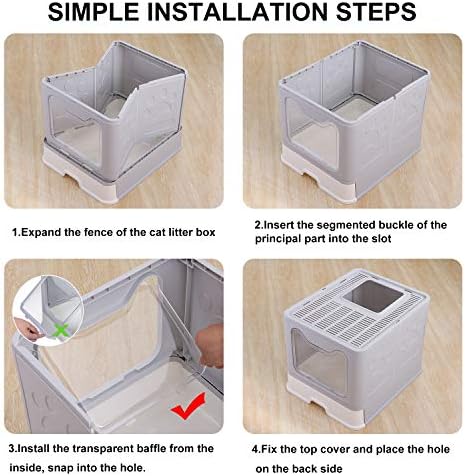 SIMPLE INSTALLATION STEPS

1.Expand the fence of the cat litter box

2.Insert the segmented buckle of the principal part into the slot

3.Install the transparent baffle from the inside, snap into the hole.

4.Fix the top cover and place the hole on the back side