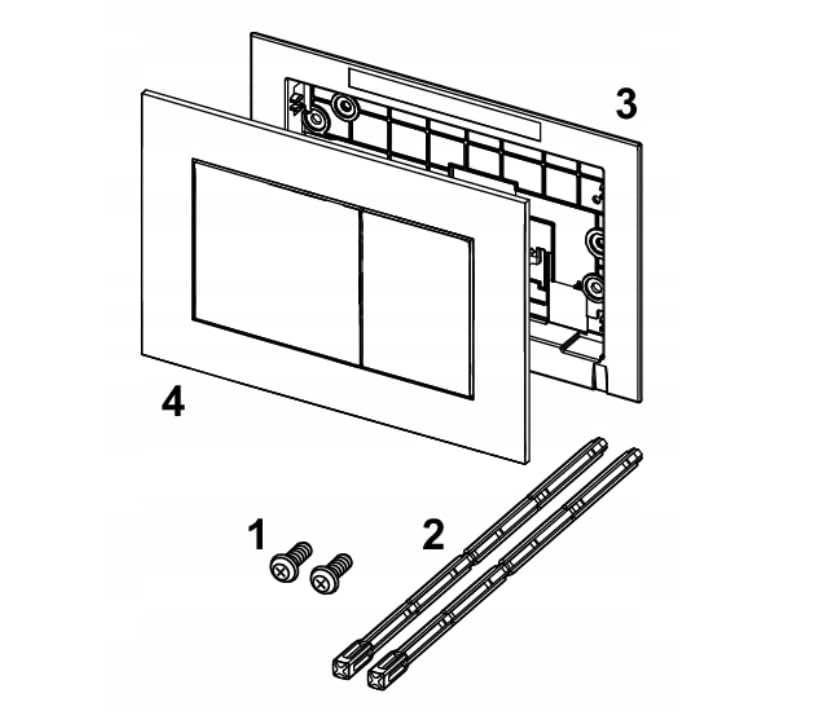 3

4

1

2