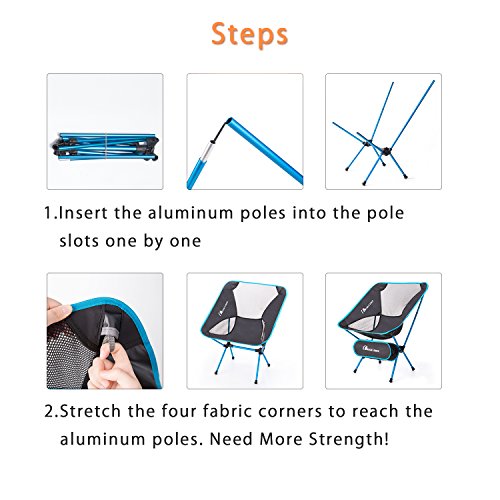 Steps

1.Insert the aluminum poles into the pole slots one by one

2.Stretch the four fabric corners to reach the aluminum poles. Need More Strength!