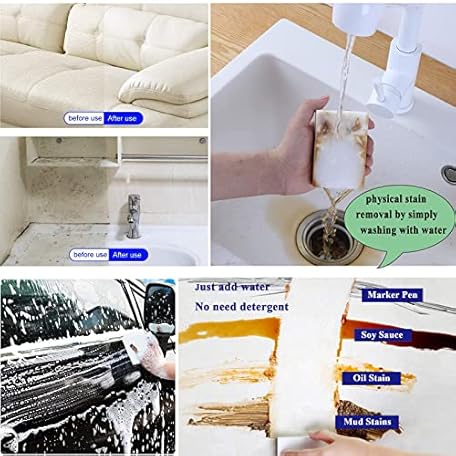 before use After use

before use After use

physical stain removal by simply washing with water

Just add water
No need detergent

Marker Pen
Soy Sauce
Oil Stain
Mud Stains