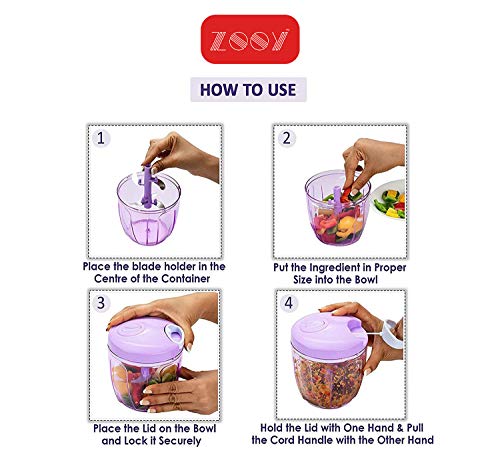 ZOOY

HOW TO USE

1

Place the blade holder in the Centre of the Container

2

Put the Ingredient in Proper Size into the Bowl

3

Place the Lid on the Bowl and Lock it Securely

4

Hold the Lid with One Hand & Pull the Cord Handle with the Other Hand