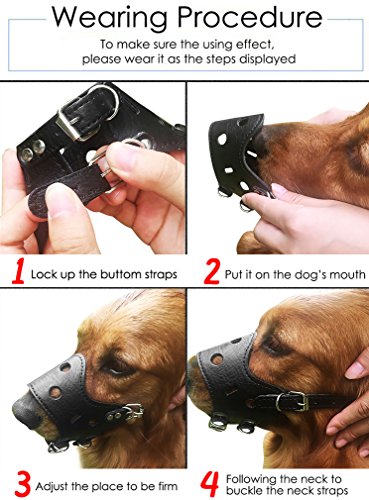 Wearing Procedure

To make sure the using effect, please wear it as the steps displayed

1 Lock up the buttom straps

2 Put it on the dog's mouth

3 Adjust the place to be firm

4 Following the neck to buckle the neck straps