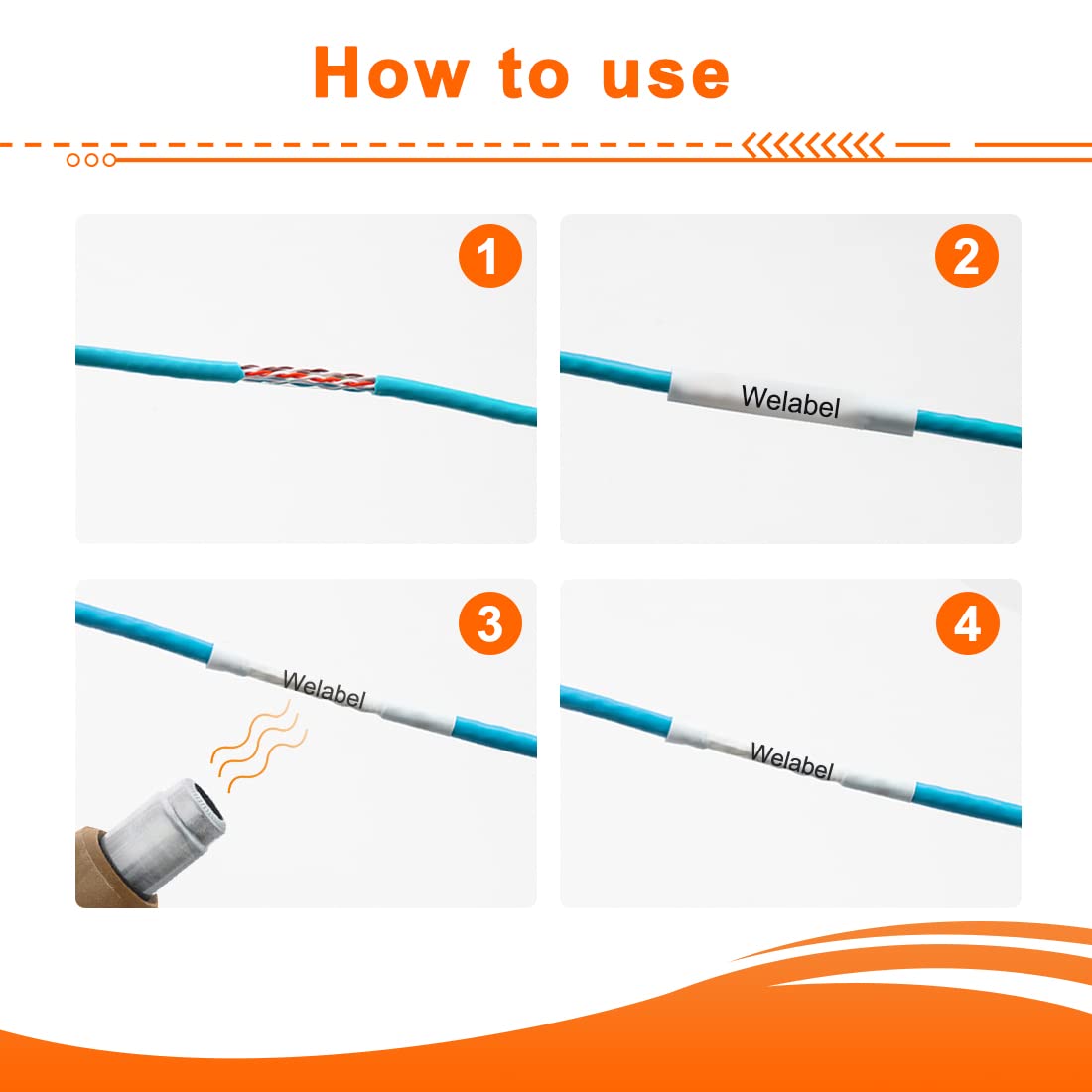 How to use

1

2

Welabel

3

Welabel

4

Welabel