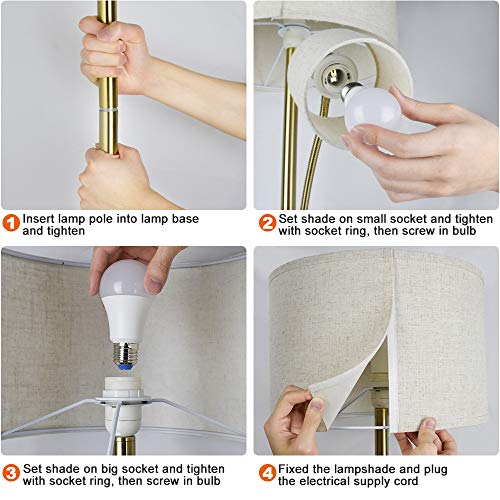 1 Insert lamp pole into lamp base and tighten

2 Set shade on small socket and tighten with socket ring, then screw in bulb

3 Set shade on big socket and tighten with socket ring, then screw in bulb

4 Fixed the lampshade and plug the electrical supply cord