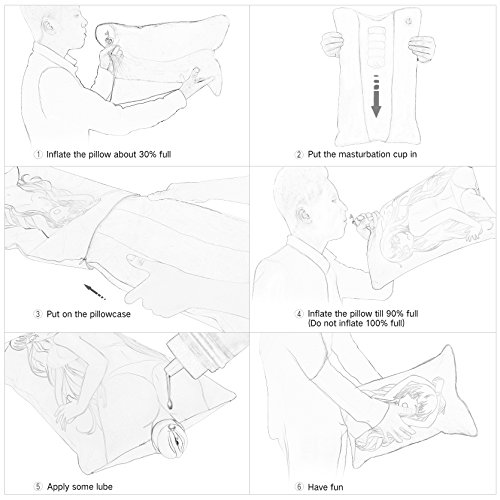 ① Inflate the pillow about 30% full

② Put the masturbation cup in

③ Put on the pillowcase

④ Inflate the pillow till 90% full (Do not inflate 100% full)

⑤ Apply some lube

⑥ Have fun