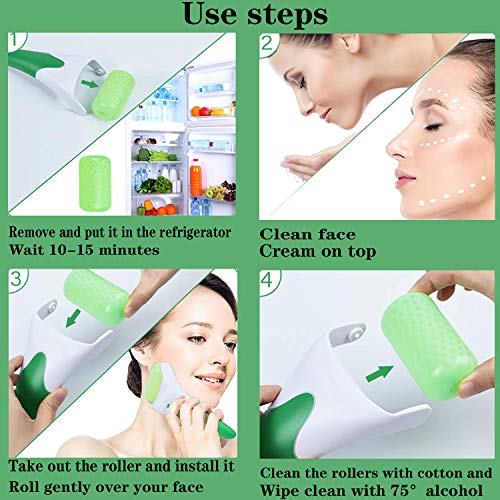 Use steps

1

Remove and put it in the refrigerator
Wait 10-15 minutes

2

Clean face
Cream on top

3

Take out the roller and install it
Roll gently over your face

4

Clean the rollers with cotton and
Wipe clean with 75° alcohol