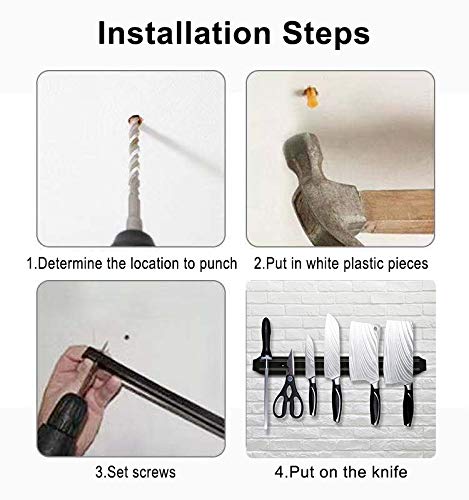 Installation Steps

1.Determine the location to punch

2.Put in white plastic pieces

3.Set screws

4.Put on the knife