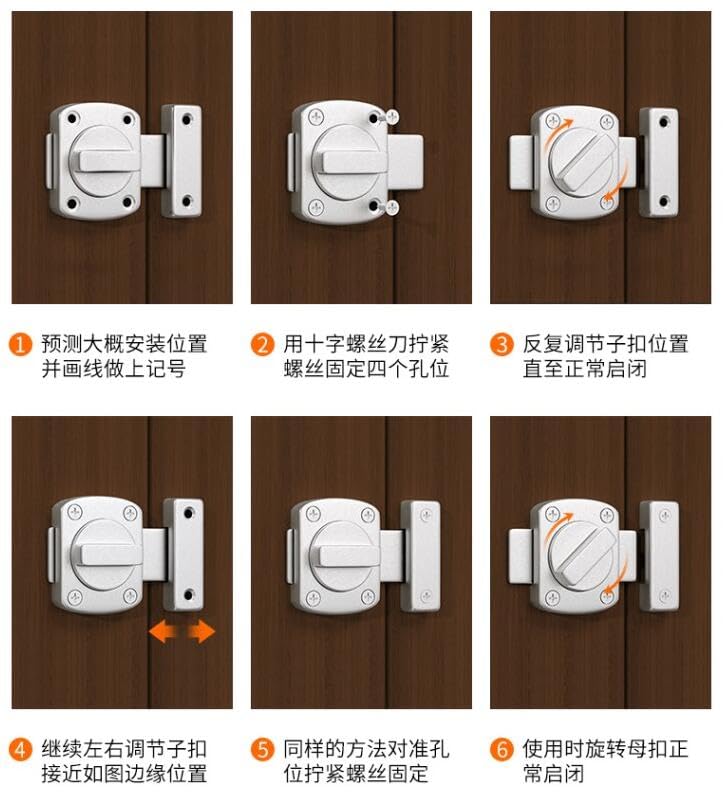 1 预测大概安装位置并画线做上记号

2 用十字螺丝刀拧紧螺丝固定四个孔位

3 反复调节子扣位置直至正常启闭

4 继续左右调节子扣接近如图边缘位置

5 同样的方法对准孔位拧紧螺丝固定

6 使用时旋转母扣正常启闭