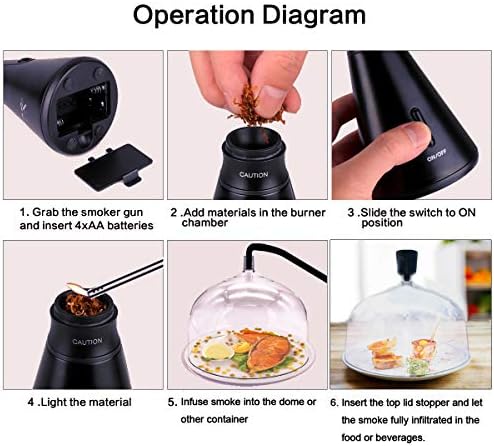 Operation Diagram

CAUTION

ON/OFF

1. Grab the smoker gun and insert 4xAA batteries

2 .Add materials in the burner chamber

3 .Slide the switch to ON position

CAUTION

4 .Light the material

5. Infuse smoke into the dome or other container

6. Insert the top lid stopper and let the smoke fully infiltrated in the food or beverages.