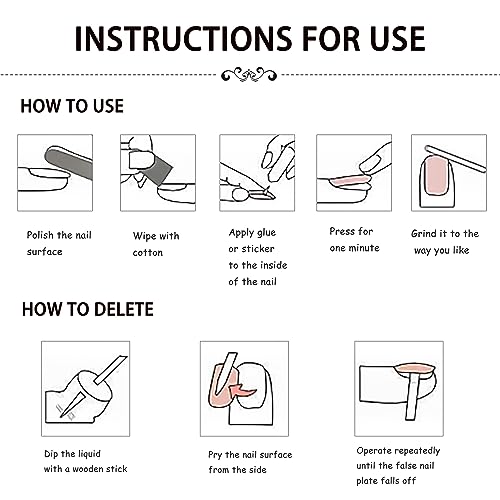 INSTRUCTIONS FOR USE

HOW TO USE

Polish the nail surface

Wipe with cotton

Apply glue or sticker to the inside of the nail

Press for one minute

Grind it to the way you like

HOW TO DELETE

Dip the liquid with a wooden stick

Pry the nail surface from the side

Operate repeatedly until the false nail plate falls off