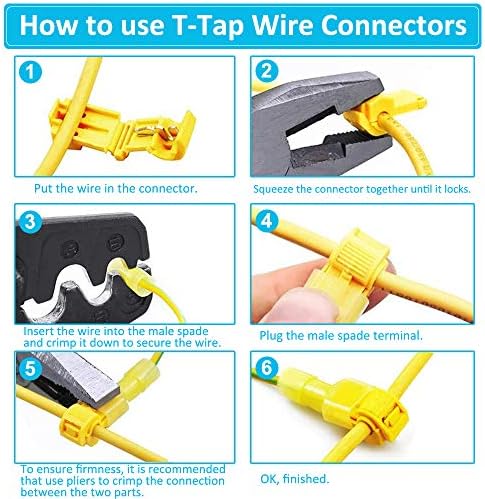 How to use T-Tap Wire Connectors

1

Put the wire in the connector.

2

Squeeze the connector together until it locks.

3

Insert the wire into the male spade and crimp it down to secure the wire.

4

Plug the male spade terminal.

5

To ensure firmness, it is recommended that use pliers to crimp the connection between the two parts.

6

OK, finished.