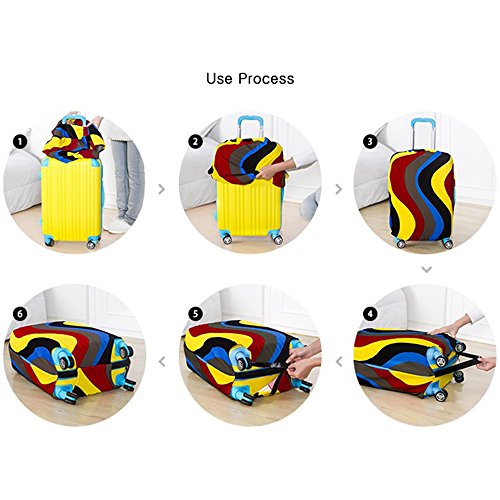 Use Process

1

2

3

6

5

4