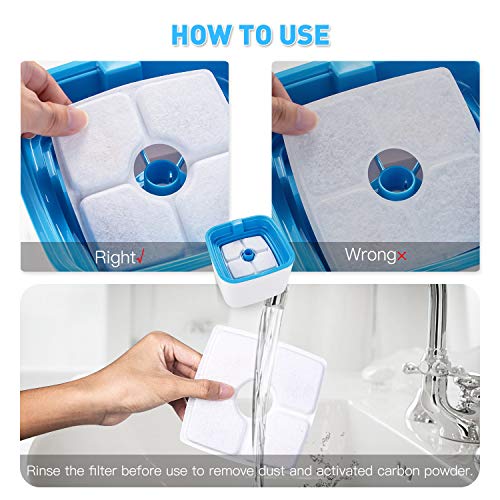 HOW TO USE

Right√

Wrong×

Rinse the filter before use to remove dust and activated carbon powder.