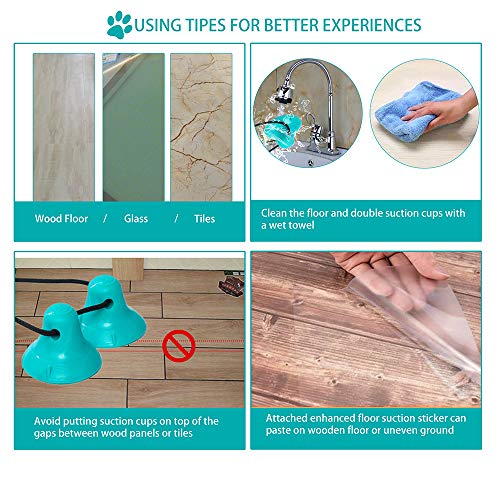 USING TIPES FOR BETTER EXPERIENCES

Wood Floor / Glass / Tiles

Clean the floor and double suction cups with a wet towel

Avoid putting suction cups on top of the gaps between wood panels or tiles

Attached enhanced floor suction sticker can paste on wooden floor or uneven ground