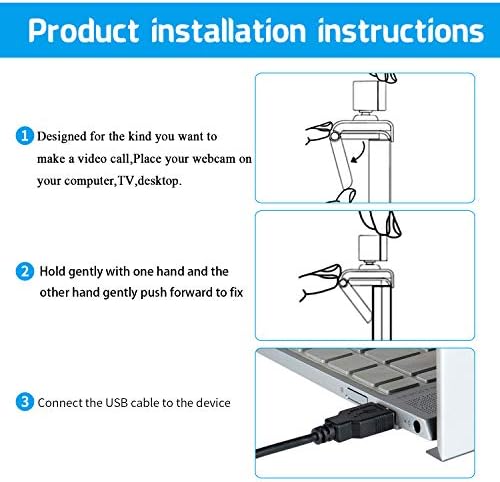 Product installation instructions

1 Designed for the kind you want to make a video call,Place your webcam on your computer,TV,desktop.

2 Hold gently with one hand and the other hand gently push forward to fix

3 Connect the USB cable to the device