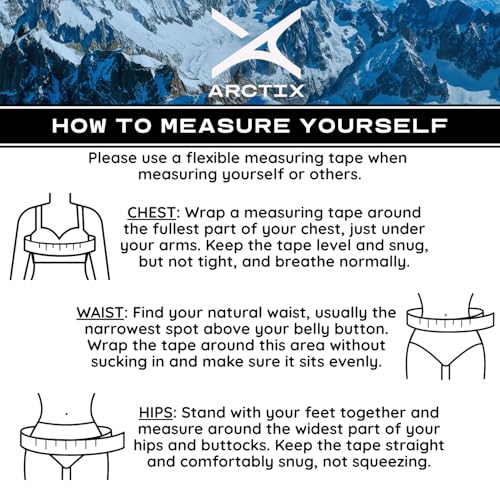 ARCTIX

HOW TO MEASURE YOURSELF

Please use a flexible measuring tape when measuring yourself or others.

CHEST: Wrap a measuring tape around the fullest part of your chest, just under your arms. Keep the tape level and snug, but not tight, and breathe normally.

WAIST: Find your natural waist, usually the narrowest spot above your belly button. Wrap the tape around this area without sucking in and make sure it sits evenly.

HIPS: Stand with your feet together and measure around the widest part of your hips and buttocks. Keep the tape straight and comfortably snug, not squeezing.