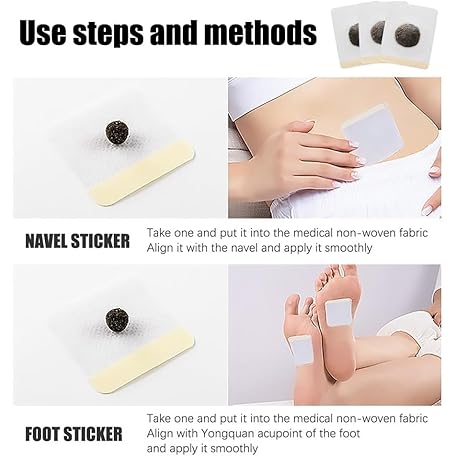 Use steps and methods

NAVEL STICKER

Take one and put it into the medical non-woven fabric
Align it with the navel and apply it smoothly

FOOT STICKER

Take one and put it into the medical non-woven fabric
Align with Yongquan acupoint of the foot
and apply it smoothly