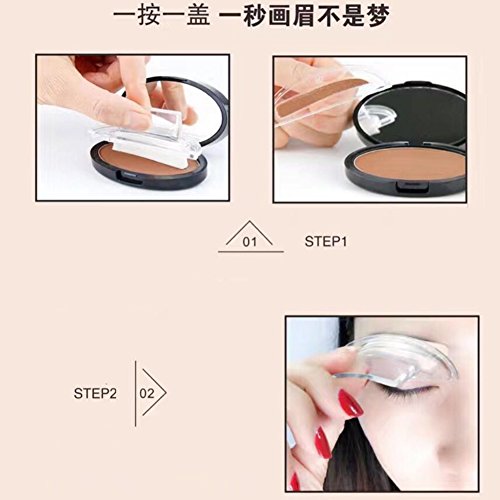 一按一盖 一秒画眉不是梦

01

STEP1

STEP2

02