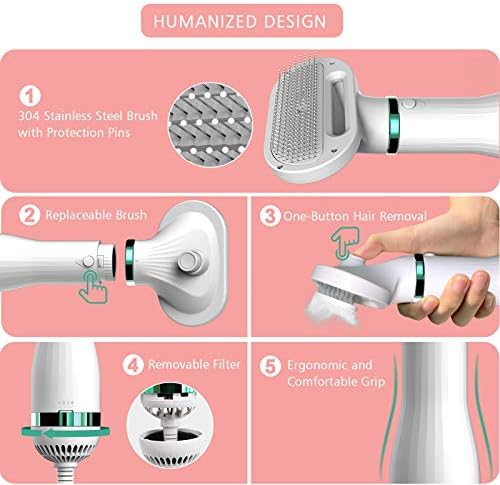 HUMANIZED DESIGN

1
304 Stainless Steel Brush with Protection Pins

2 Replaceable Brush

3 One-Button Hair Removal

4 Removable Filter

5 Ergonomic and Comfortable Grip