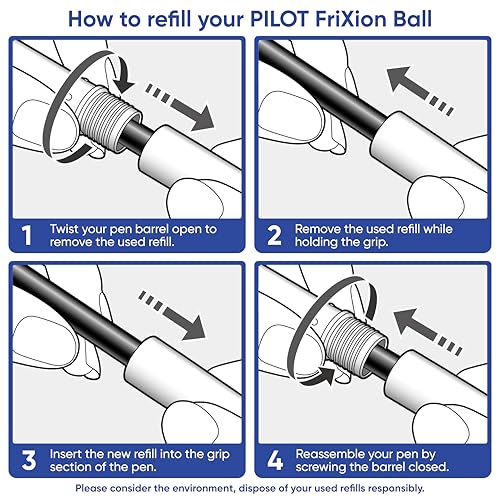 How to refill your PILOT FriXion Ball

1 Twist your pen barrel open to remove the used refill.

2 Remove the used refill while holding the grip.

3 Insert the new refill into the grip section of the pen.

4 Reassemble your pen by screwing the barrel closed.

Please consider the environment, dispose of your used refills responsibly.