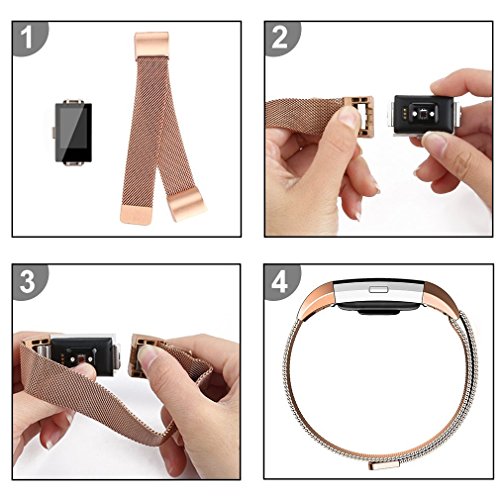 1

2

3

4