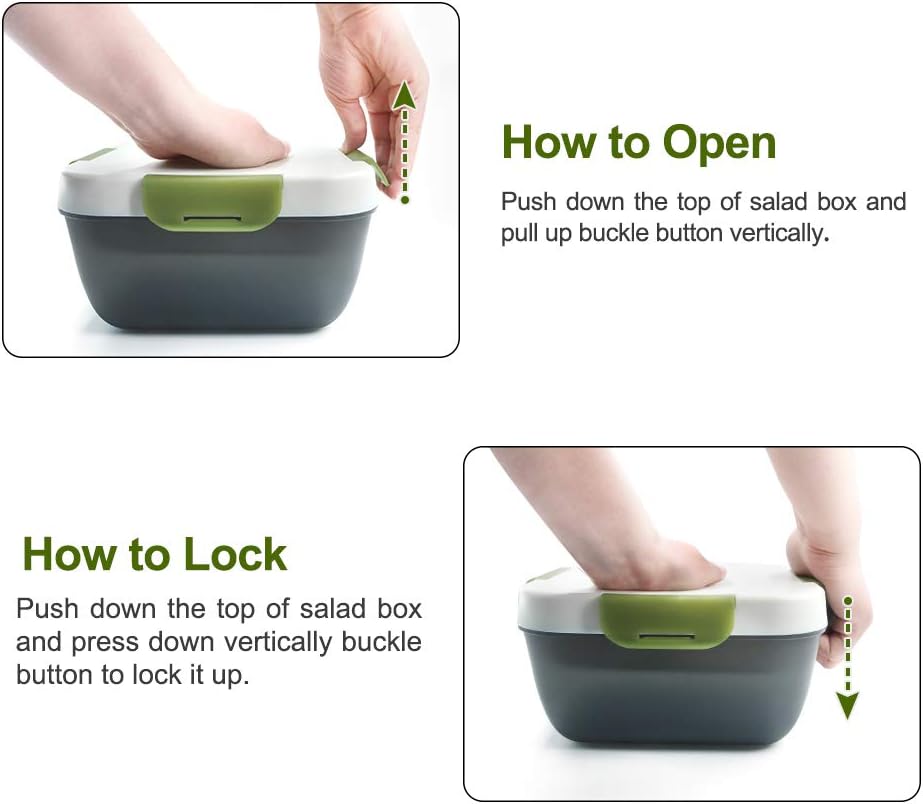 How to Open

Push down the top of salad box and pull up buckle button vertically.

How to Lock

Push down the top of salad box and press down vertically buckle button to lock it up.