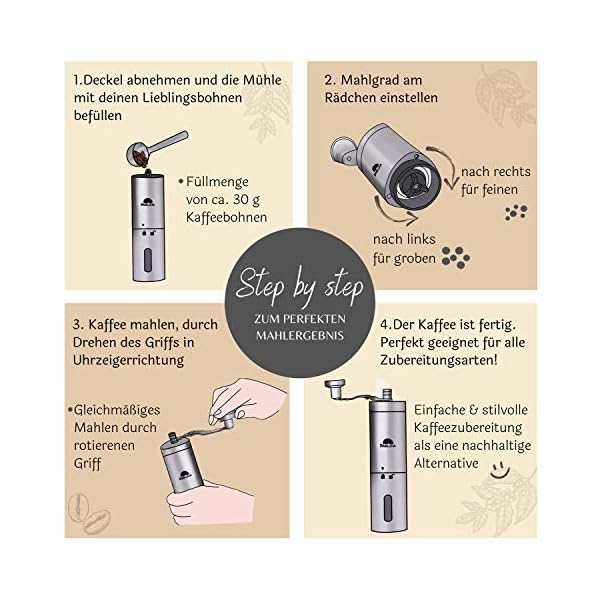 1.Deckel abnehmen und die Mühle mit deinen Lieblingsbohnen befüllen

• Füllmenge von ca. 30 g Kaffeebohnen

2. Mahlgrad am Rädchen einstellen

nach rechts für feinen

nach links für groben

Step by step
ZUM PERFEKTEN MAHLERGEBNIS

3. Kaffee mahlen, durch Drehen des Griffs in Uhrzeigerrichtung

•Gleichmäßiges Mahlen durch rotierenen Griff

4.Der Kaffee ist fertig. Perfekt geeignet für alle Zubereitungsarten!

Einfache & stilvolle Kaffeezubereitung als eine nachhaltige Alternative