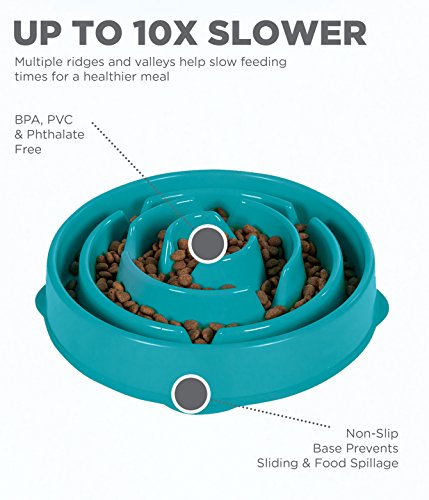 UP TO 10X SLOWER

Multiple ridges and valleys help slow feeding times for a healthier meal

BPA, PVC & Phthalate Free

Non-Slip Base Prevents Sliding & Food Spillage