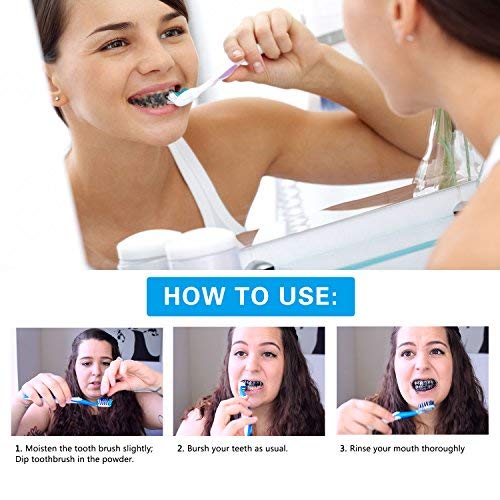 HOW TO USE:

1. Moisten the tooth brush slightly; Dip toothbrush in the powder.

2. Bursh your teeth as usual.

3. Rinse your mouth thoroughly