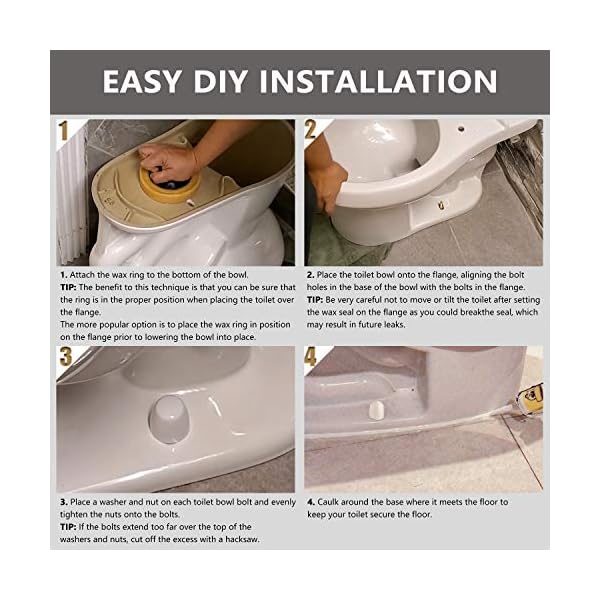 EASY DIY INSTALLATION

1

1. Attach the wax ring to the bottom of the bowl.
TIP: The benefit to this technique is that you can be sure that the ring is in the proper position when placing the toilet over the flange.
The more popular option is to place the wax ring in position on the flange prior to lowering the bowl into place.

2

2. Place the toilet bowl onto the flange, aligning the bolt holes in the base of the bowl with the bolts in the flange.
TIP: Be very careful not to move or tilt the toilet after setting the wax seal on the flange as you could breakthe seal, which may result in future leaks.

3

3. Place a washer and nut on each toilet bowl bolt and evenly tighten the nuts onto the bolts.
TIP: If the bolts extend too far over the top of the washers and nuts, cut off the excess with a hacksaw.

4

4. Caulk around the base where it meets the floor to keep your toilet secure the floor.